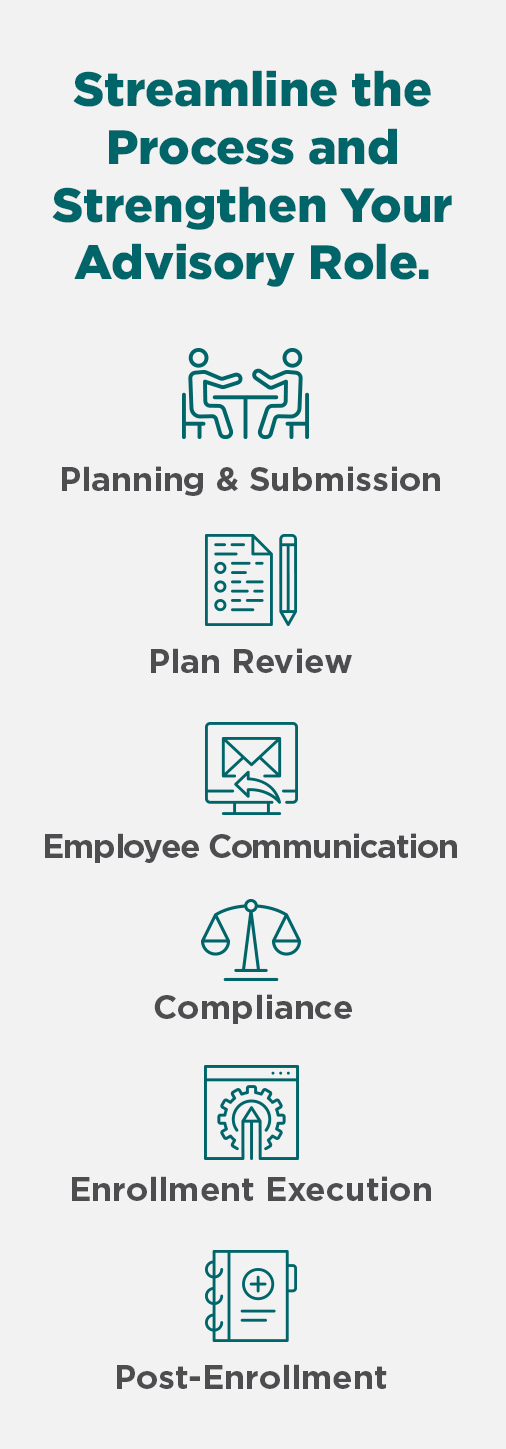 Streamline the Process and Strengthen Your Advisory Role.

Planning & Submission

Plan Review

Employee Communication

Compliance

Enrollment Execution

Post-Enrollment