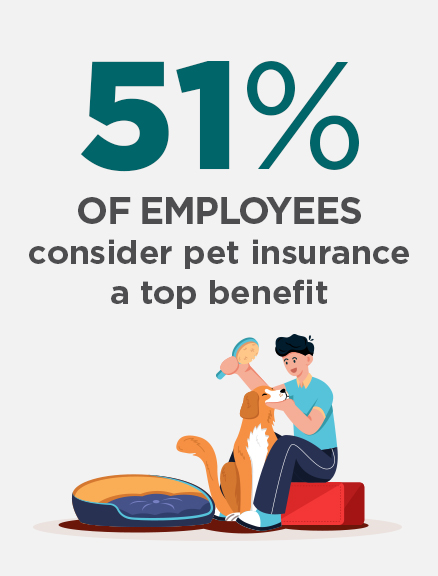 51%

OF EMPLOYEES
consider pet insurance
a top benefit