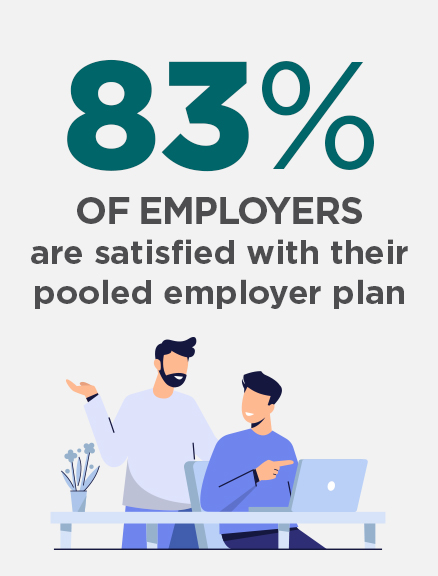 83%

OF EMPLOYERS
are satisfied with their pooled employer plan